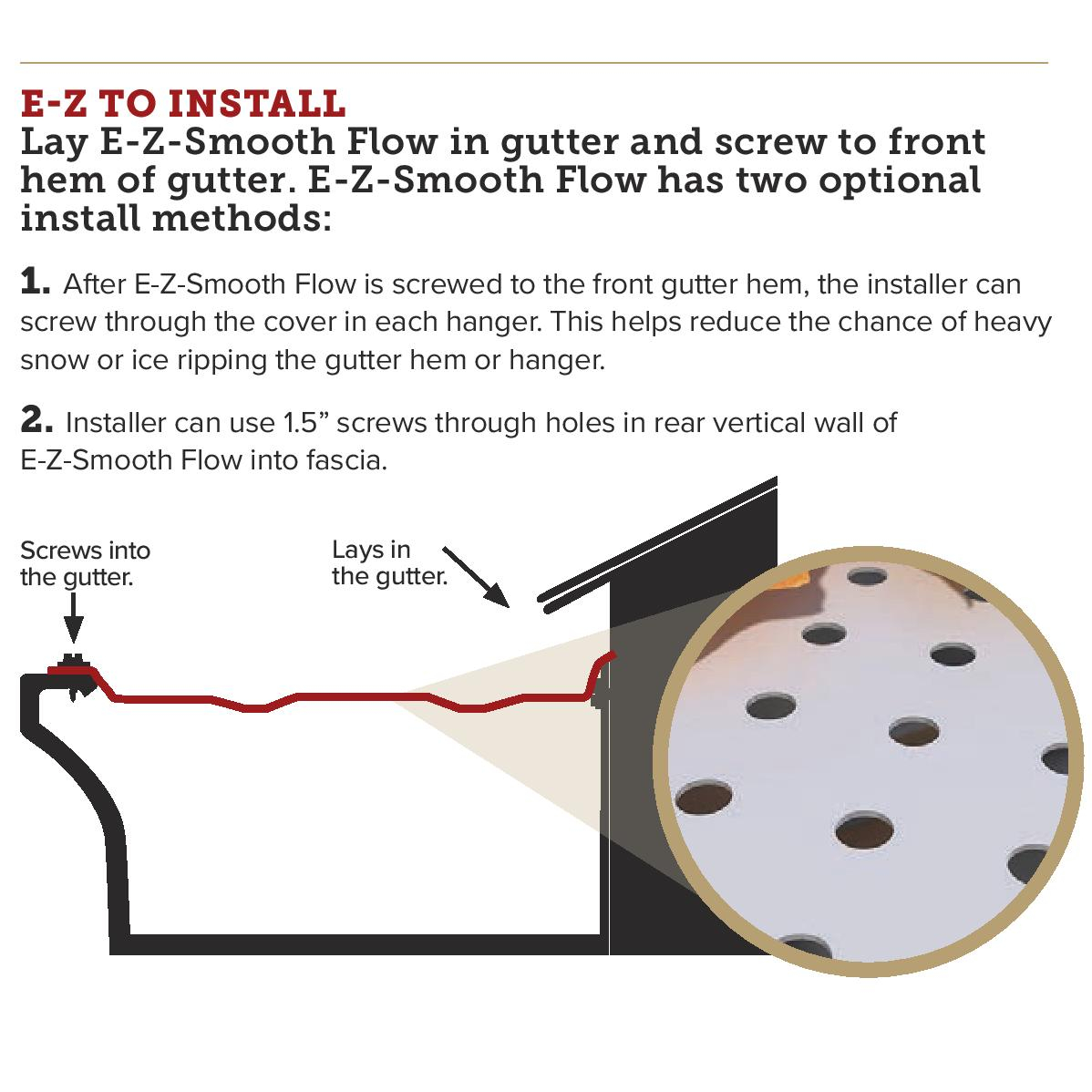 E-Z TO INSTALL
Lay E-Z-Smooth Flow in gutter and screw to front hem of gutter. E-Z-Smooth Flow has two optional install methods:

1. After E-Z-Smooth Flow is screwed to the front gutter hem, the installer can screw through the cover in each hanger. This helps reduce the chance of heavy snow or ice ripping the gutter hem or hanger.

2. Installer can use 1.5” screws through holes in rear vertical wall of E-Z-Smooth Flow into fascia.

Screws into the gutter.

Lays in the gutter.