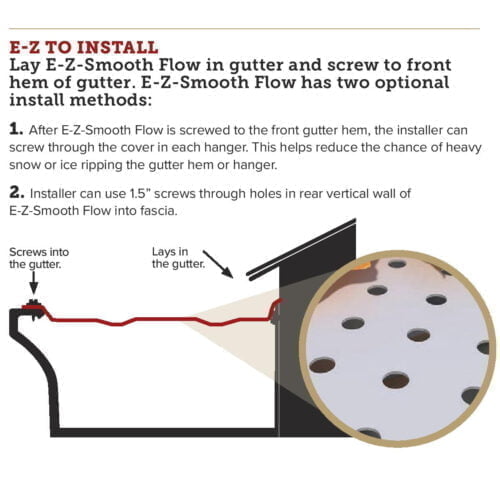 E-Z TO INSTALL
Lay E-Z-Smooth Flow in gutter and screw to front hem of gutter. E-Z-Smooth Flow has two optional install methods:

1. After E-Z-Smooth Flow is screwed to the front gutter hem, the installer can screw through the cover in each hanger. This helps reduce the chance of heavy snow or ice ripping the gutter hem or hanger.

2. Installer can use 1.5" screws through holes in rear vertical wall of E-Z-Smooth Flow into fascia.

Screws into the gutter.

Lays in the gutter.